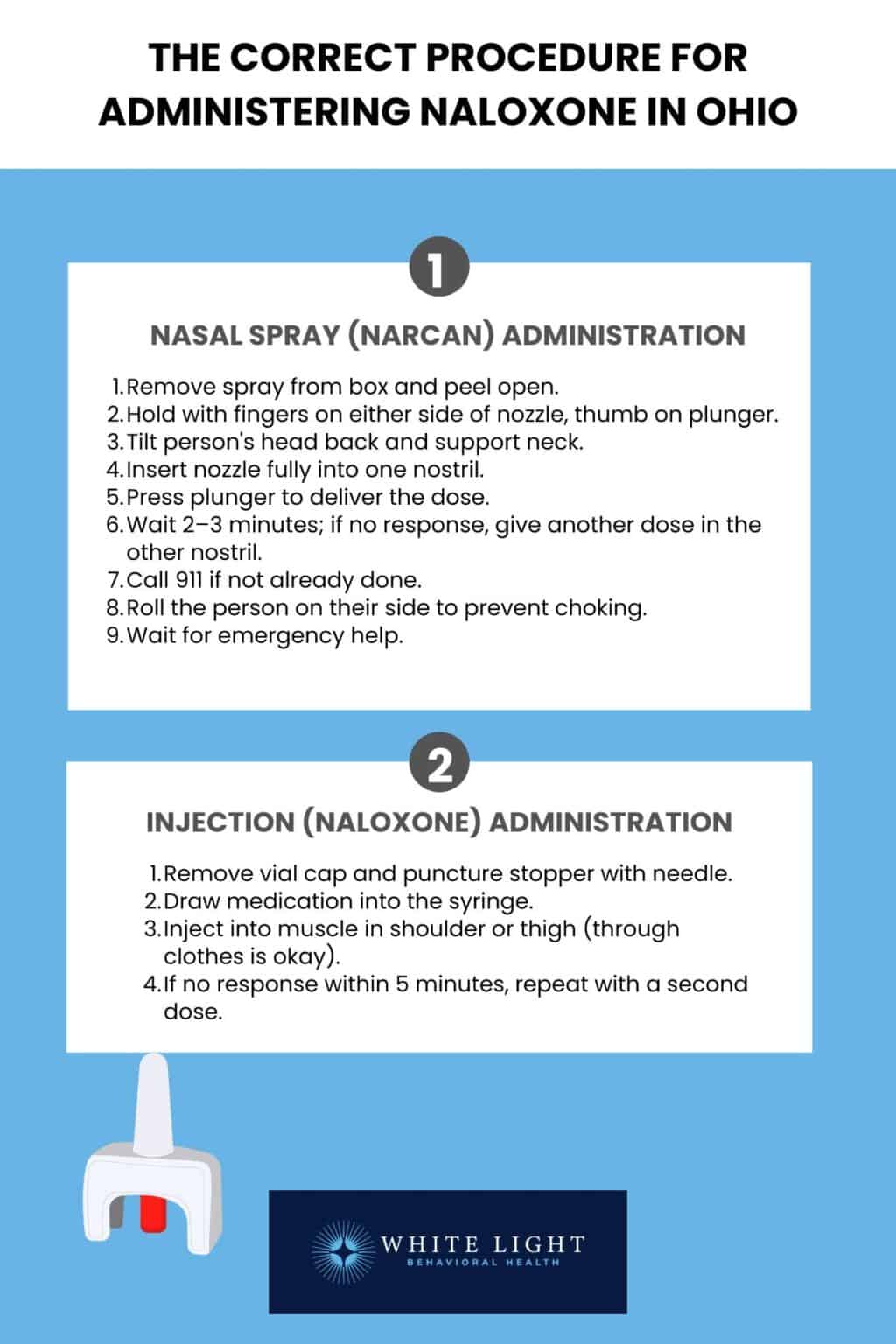 THE CORRECT PROCEDURE FOR ADMINISTERING NALOXONE IN OHIO

1

NASAL SPRAY (NARCAN) ADMINISTRATION

1. Remove spray from box and peel open.
2. Hold with fingers on either side of nozzle, thumb on plunger.
3. Tilt person's head back and support neck.
4. Insert nozzle fully into one nostril.
5. Press plunger to deliver the dose.
6. Wait 2–3 minutes; if no response, give another dose in the other nostril.
7. Call 911 if not already done.
8. Roll the person on their side to prevent choking.
9. Wait for emergency help.

2

INJECTION (NALOXONE) ADMINISTRATION

1. Remove vial cap and puncture stopper with needle.
2. Draw medication into the syringe.
3. Inject into muscle in shoulder or thigh (through clothes is okay).
4. If no response within 5 minutes, repeat with a second dose.

WHITE LIGHT
BEHAVIORAL HEALTH